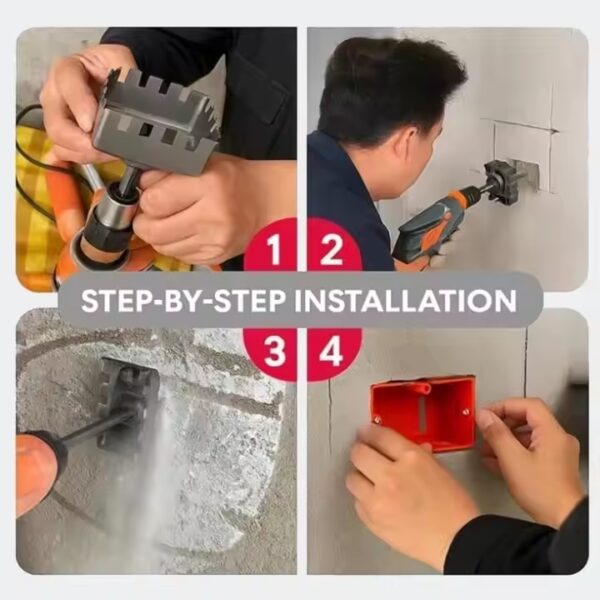 1 2
STEP-BY-STEP INSTALLATION
3 4